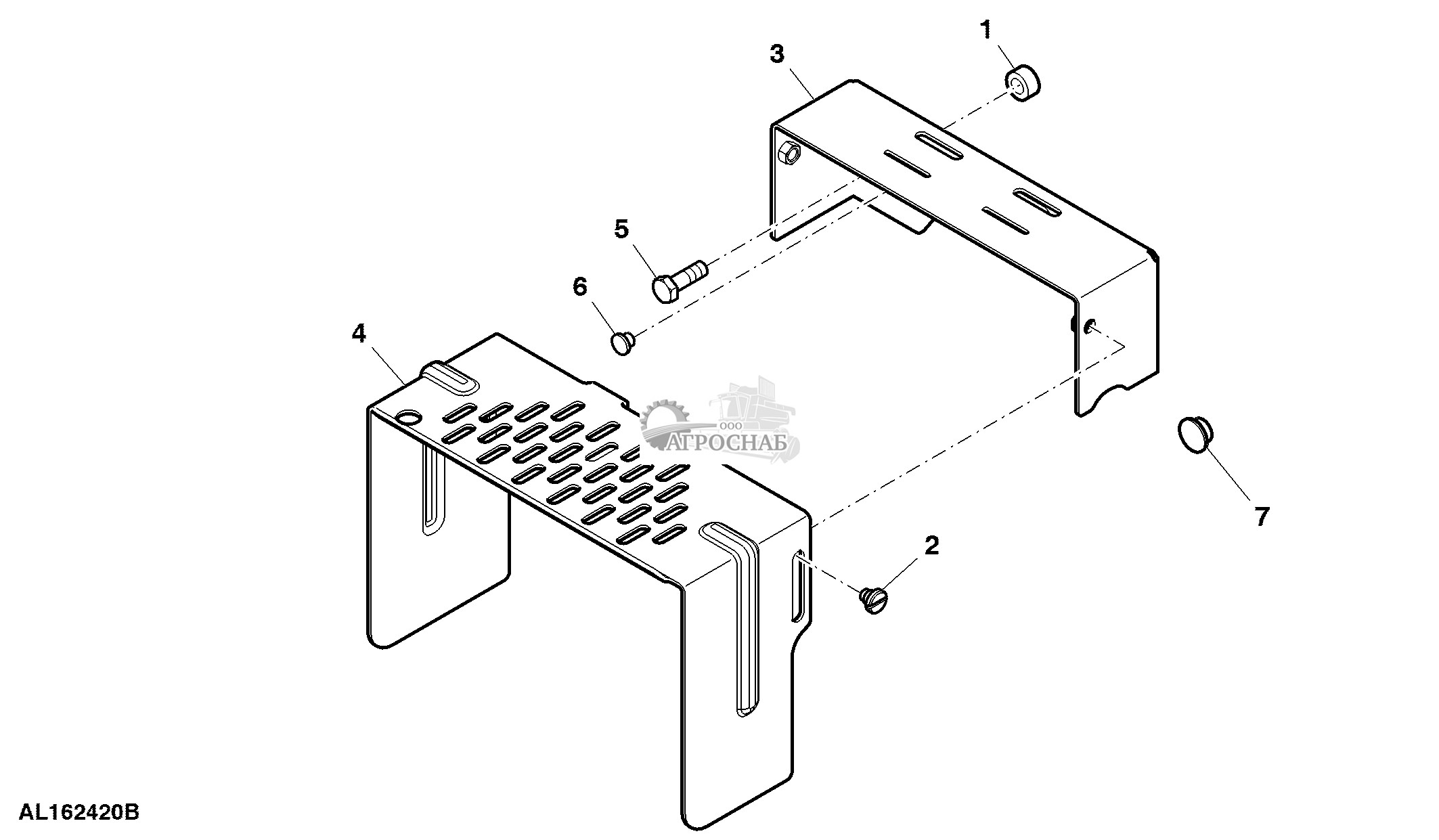 1
3
5
6
4
ООО
АГРОСНАБ
7
2
AL162420B